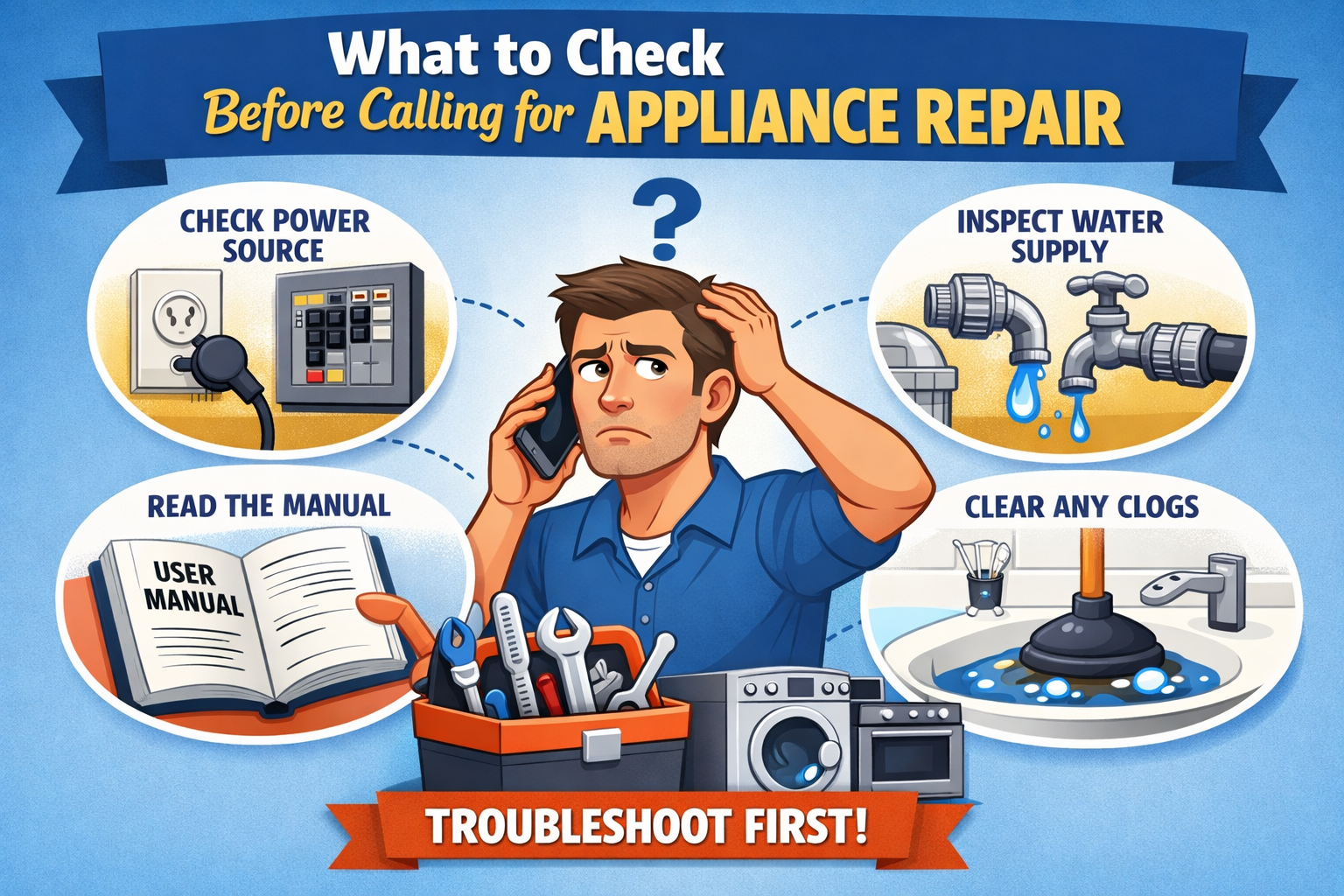 What to Check
Before Calling for APPLIANCE REPAIR

?

CHECK POWER SOURCE

INSPECT WATER SUPPLY

READ THE MANUAL

USER MANUAL

CLEAR ANY CLOGS

TROUBLESHOOT FIRST!