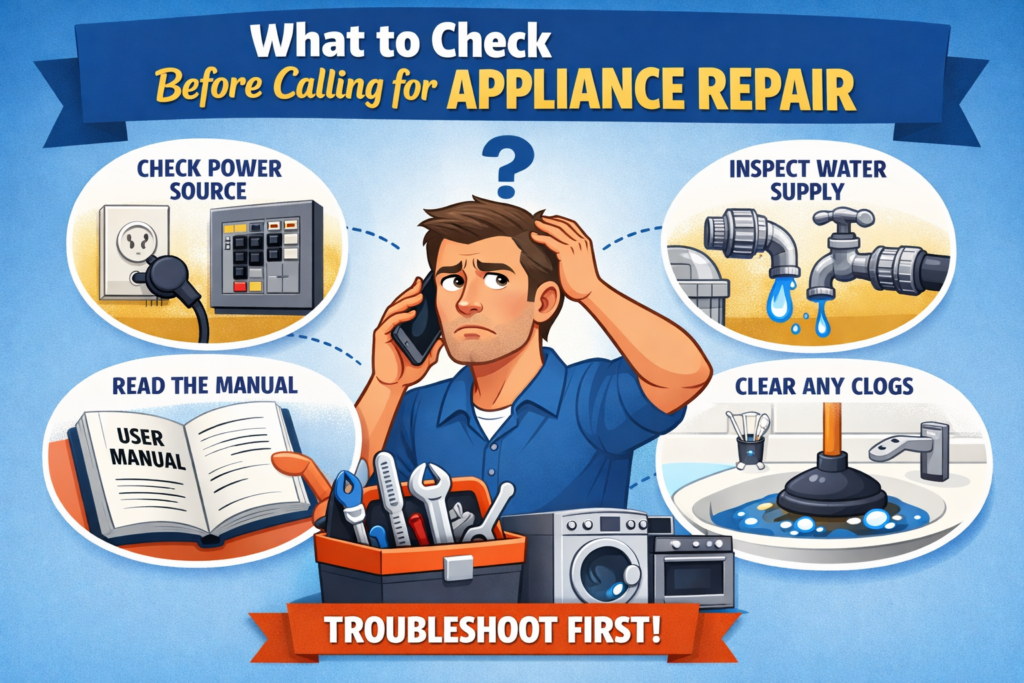 What to Check
Before Calling for APPLIANCE REPAIR

?

CHECK POWER SOURCE

INSPECT WATER SUPPLY

READ THE MANUAL

USER MANUAL

CLEAR ANY CLOGS

TROUBLESHOOT FIRST!